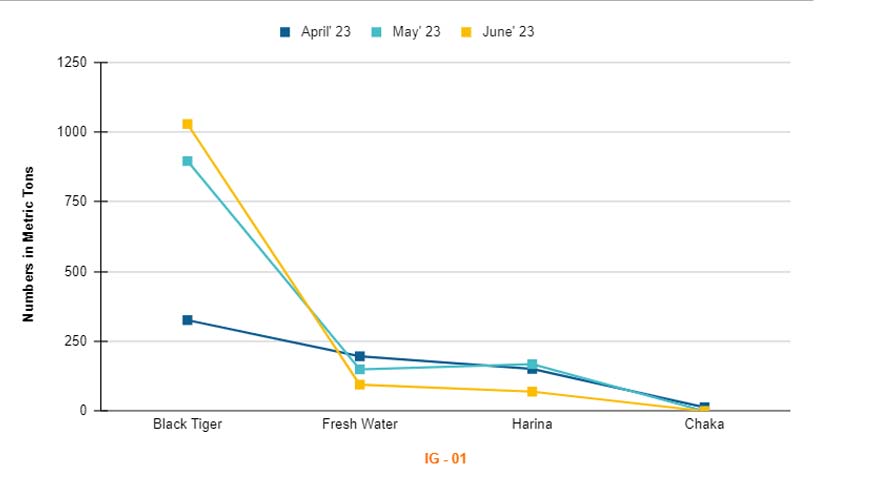 April' 23 May' 23 June' 23

Numbers in Metric Tons

1250
1000
750
500
250
0

Black Tiger
Fresh Water
Harina
Chaka

IG - 01